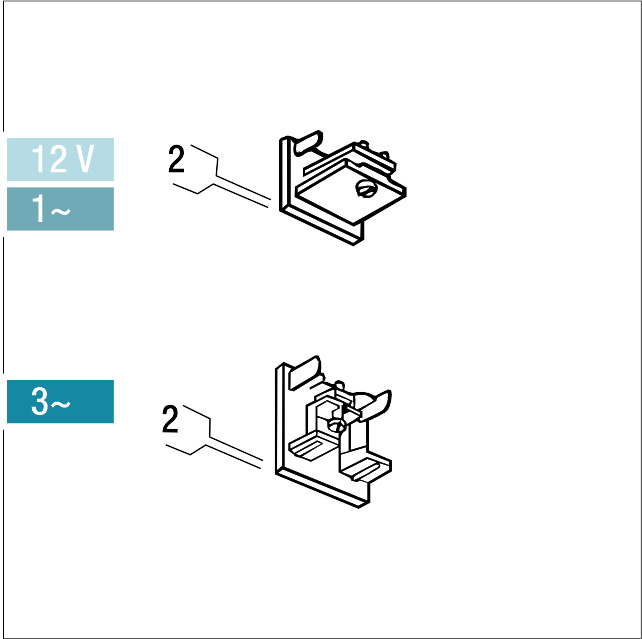 12 V
1~
2
3~
2