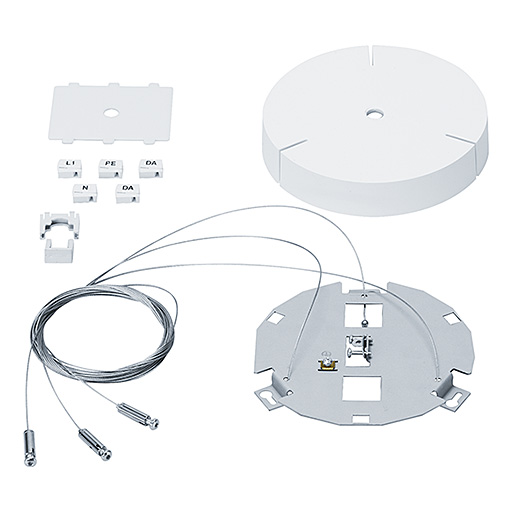 L1 PE DA
N DA